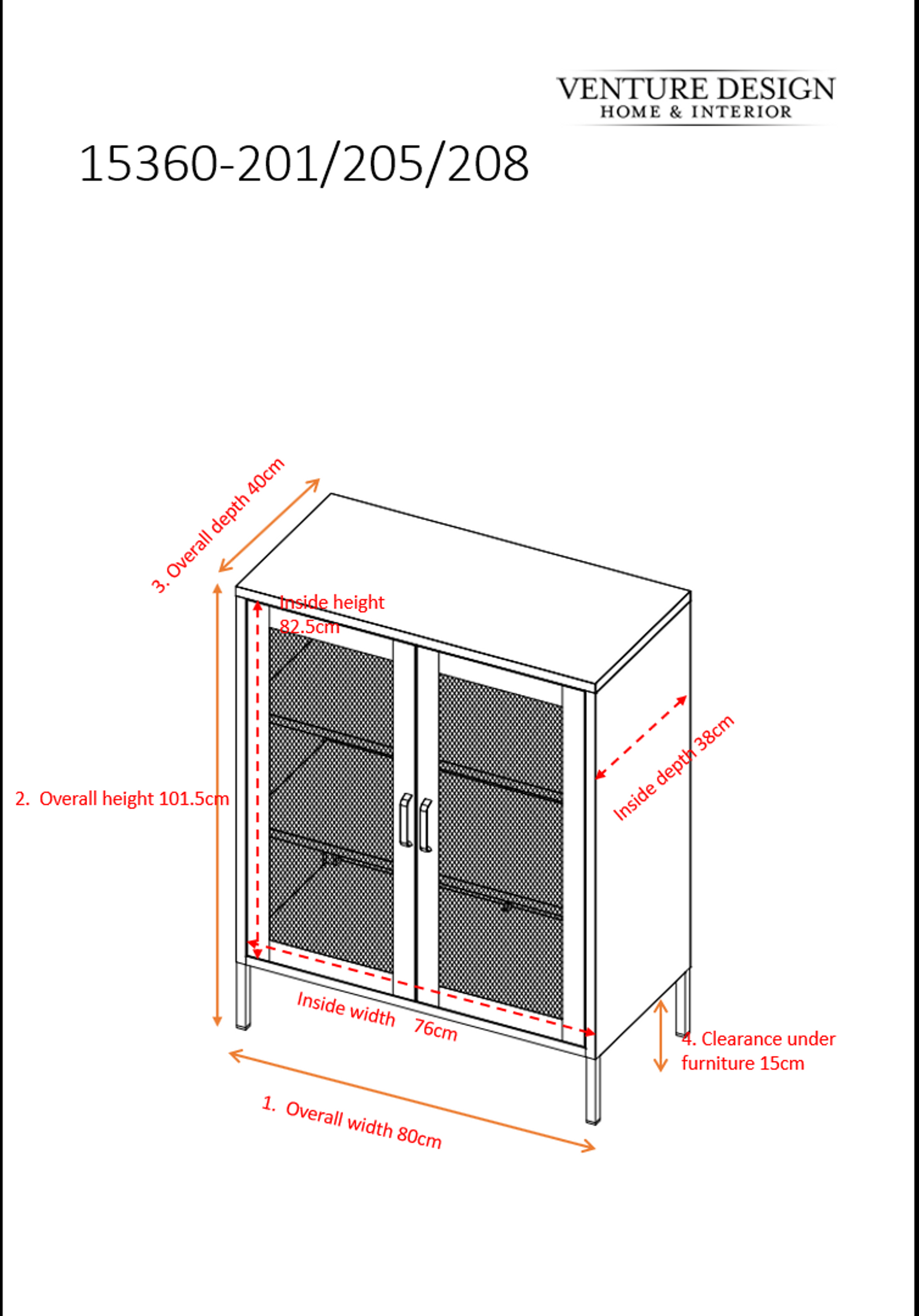 VENTURE DESIGN
HOME & INTERIOR

15360-201/205/208

3. Overall depth 40cm

Inside height 82.5cm

2. Overall height 101.5cm

Inside depth 38cm

Inside width 76cm

4. Clearance under furniture 15cm

1. Overall width 80cm