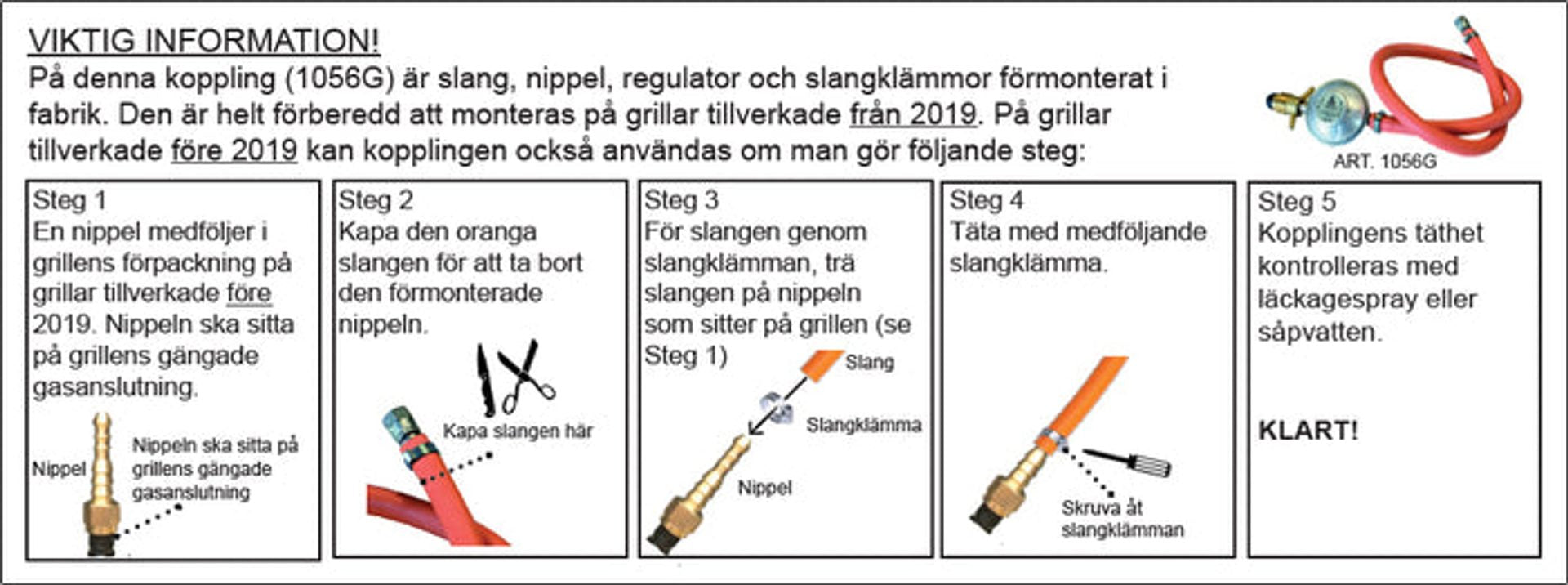 VIKTIG INFORMATION!

På denna koppling (1056G) är slang, nippel, regulator och slangklämmor förmonterat i fabrik. Den är helt förberedd att monteras på grillar tillverkade från 2019. På grillar tillverkade före 2019 kan kopplingen också användas om man gör följande steg:

ART. 1056G

Steg 1
En nippel medföljer i grillens förpackning på grillar tillverkade före 2019. Nippeln ska sitta på grillens gängade gasanslutning.

Nippel

Nippeln ska sitta på grillens gängade gasanslutning

Steg 2
Kapa den oranga slangen för att ta bort den förmonterade nippeln.

Kapa slangen här

Steg 3
För slangen genom slangklämman, trä slangen på nippeln som sitter på grillen (se Steg 1)

Slang

Slangklämma

Nippel

Steg 4
Täta med medföljande slangklämma.

Skruva åt slangklämman

Steg 5
Kopplingens täthet kontrolleras med läckagespray eller såpvatten.

KLART!