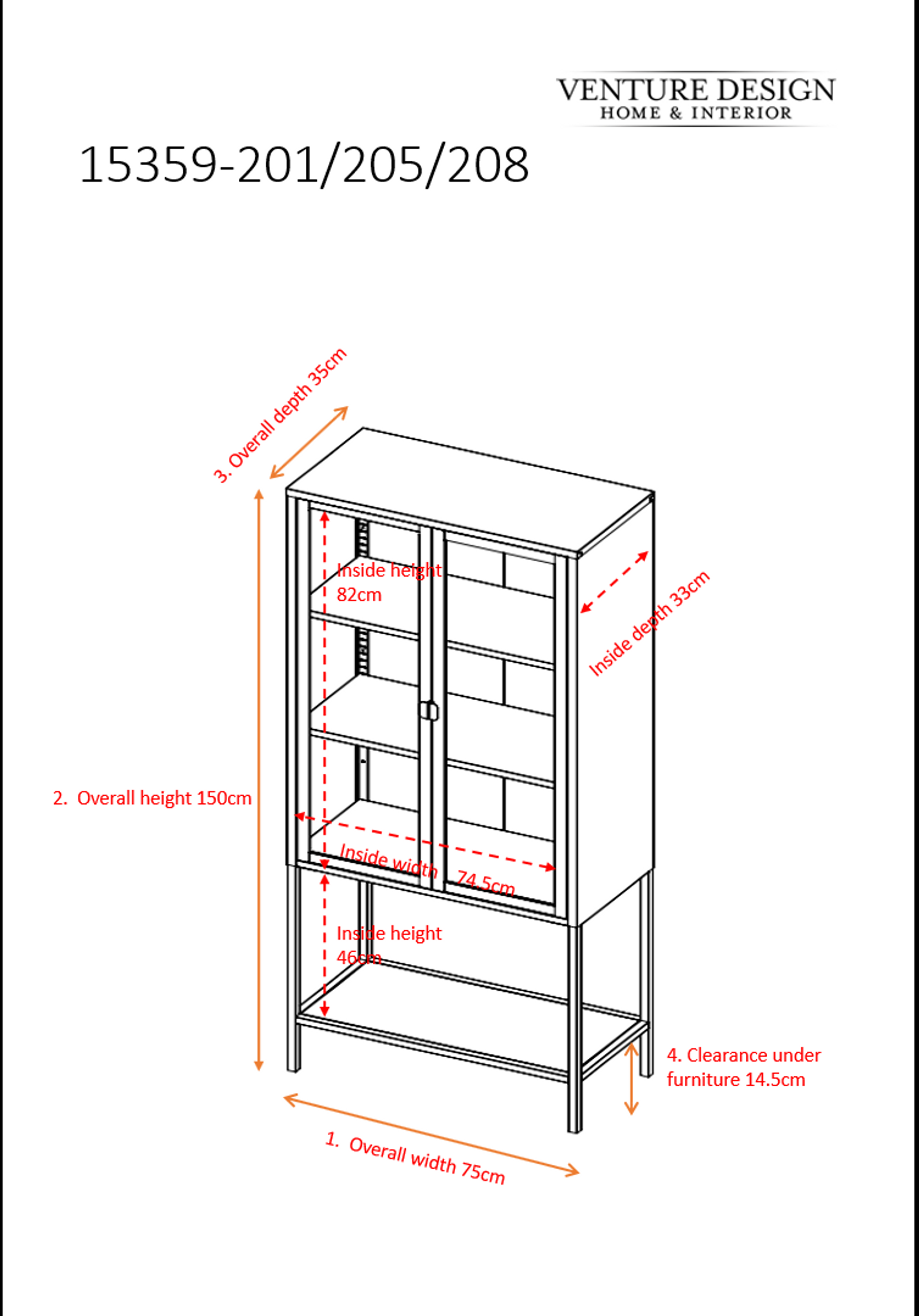 VENTURE DESIGN
HOME & INTERIOR

15359-201/205/208

3. Overall depth 35cm

Inside height 82cm

Inside depth 33cm

2. Overall height 150cm

Inside width 74.5cm

Inside height 46cm

4. Clearance under furniture 14.5cm

1. Overall width 75cm