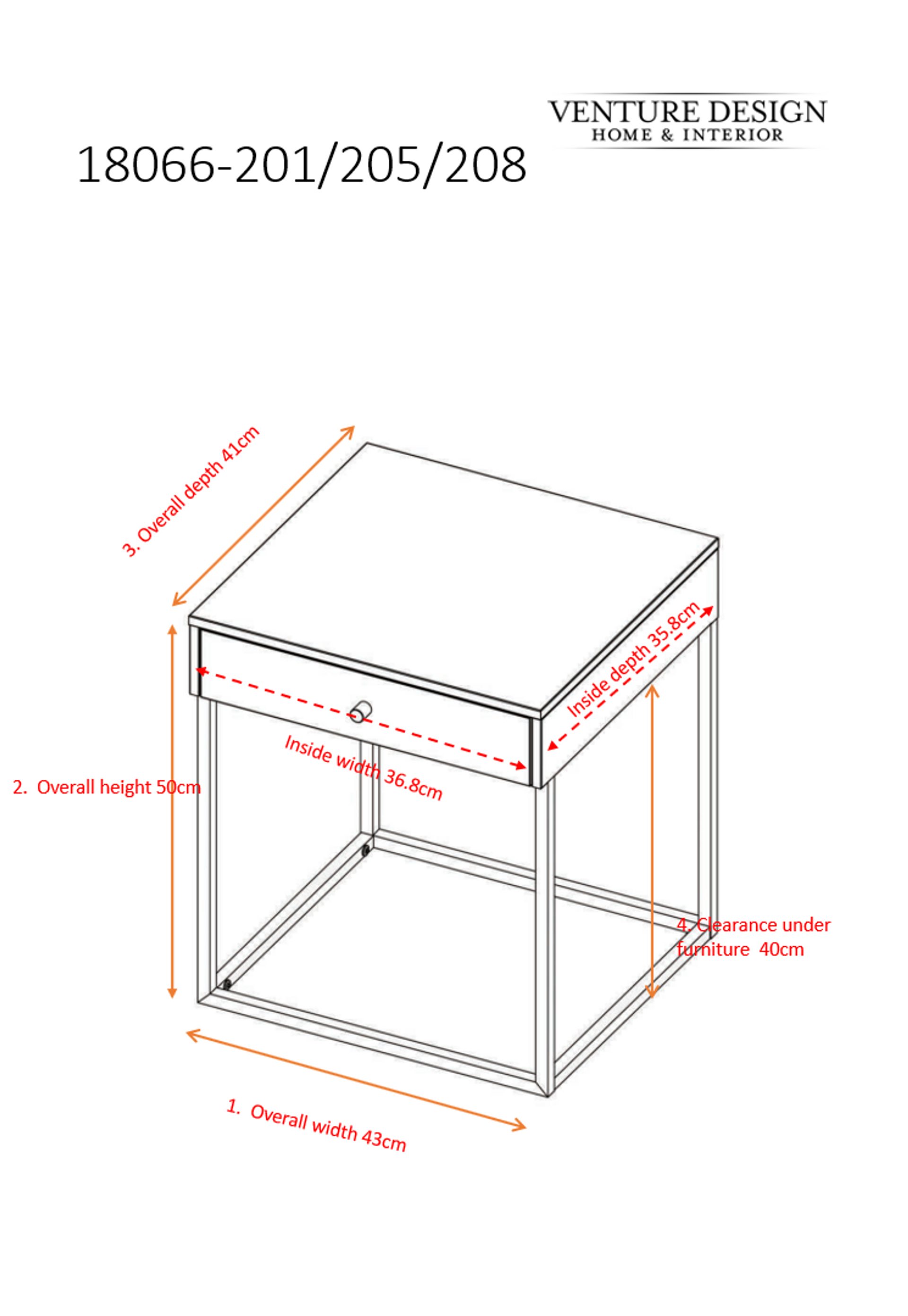 VENTURE DESIGN
HOME & INTERIOR

18066-201/205/208

3. Overall depth 41cm

Inside depth 35.8cm

Inside width 36.8cm

2. Overall height 50cm

4. Clearance under furniture 40cm

1. Overall width 43cm