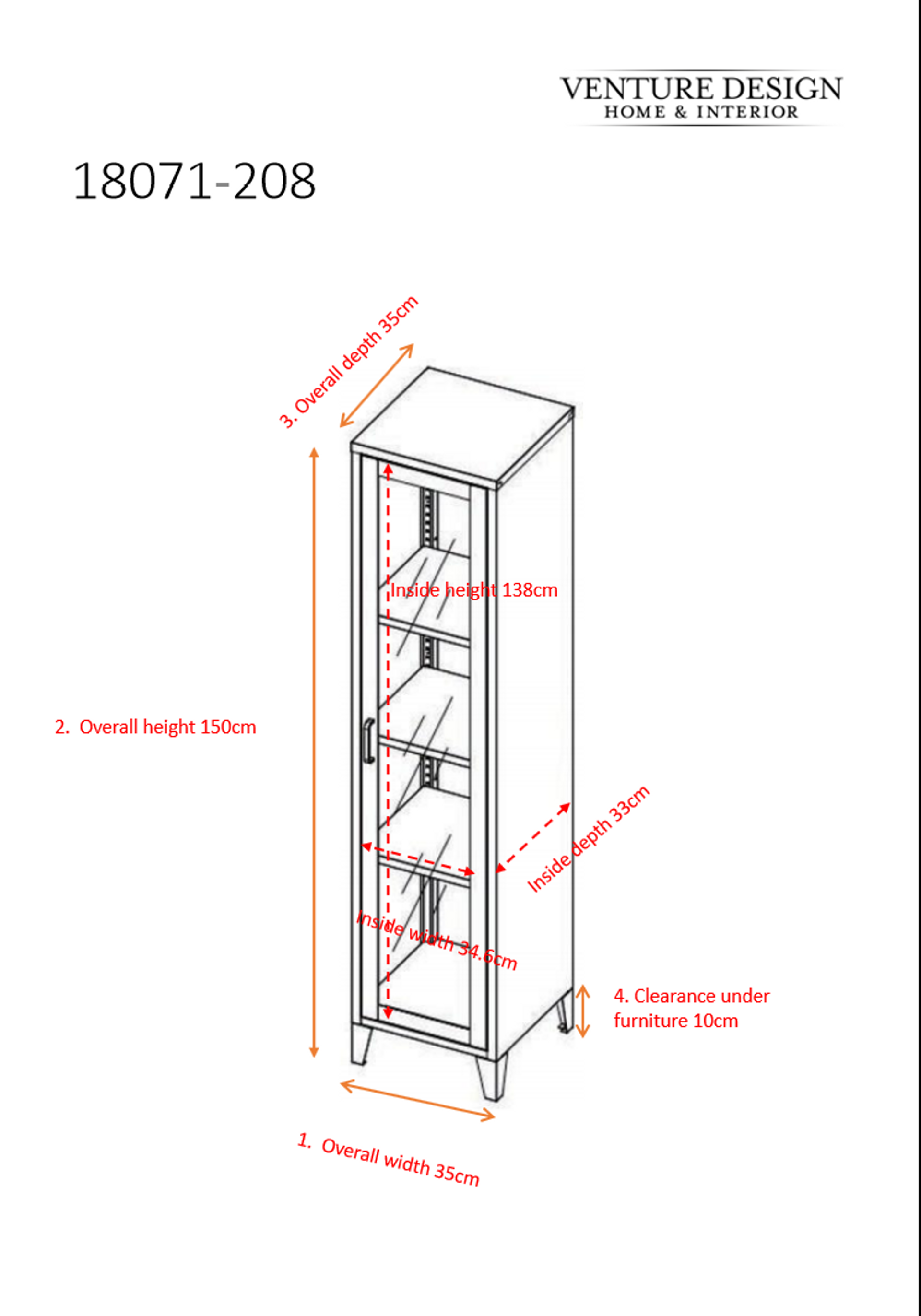 VENTURE DESIGN
HOME & INTERIOR

18071-208

3. Overall depth 35cm

Inside height 138cm

2. Overall height 150cm

Inside depth 33cm

Inside width 34.6cm

4. Clearance under furniture 10cm

1. Overall width 35cm