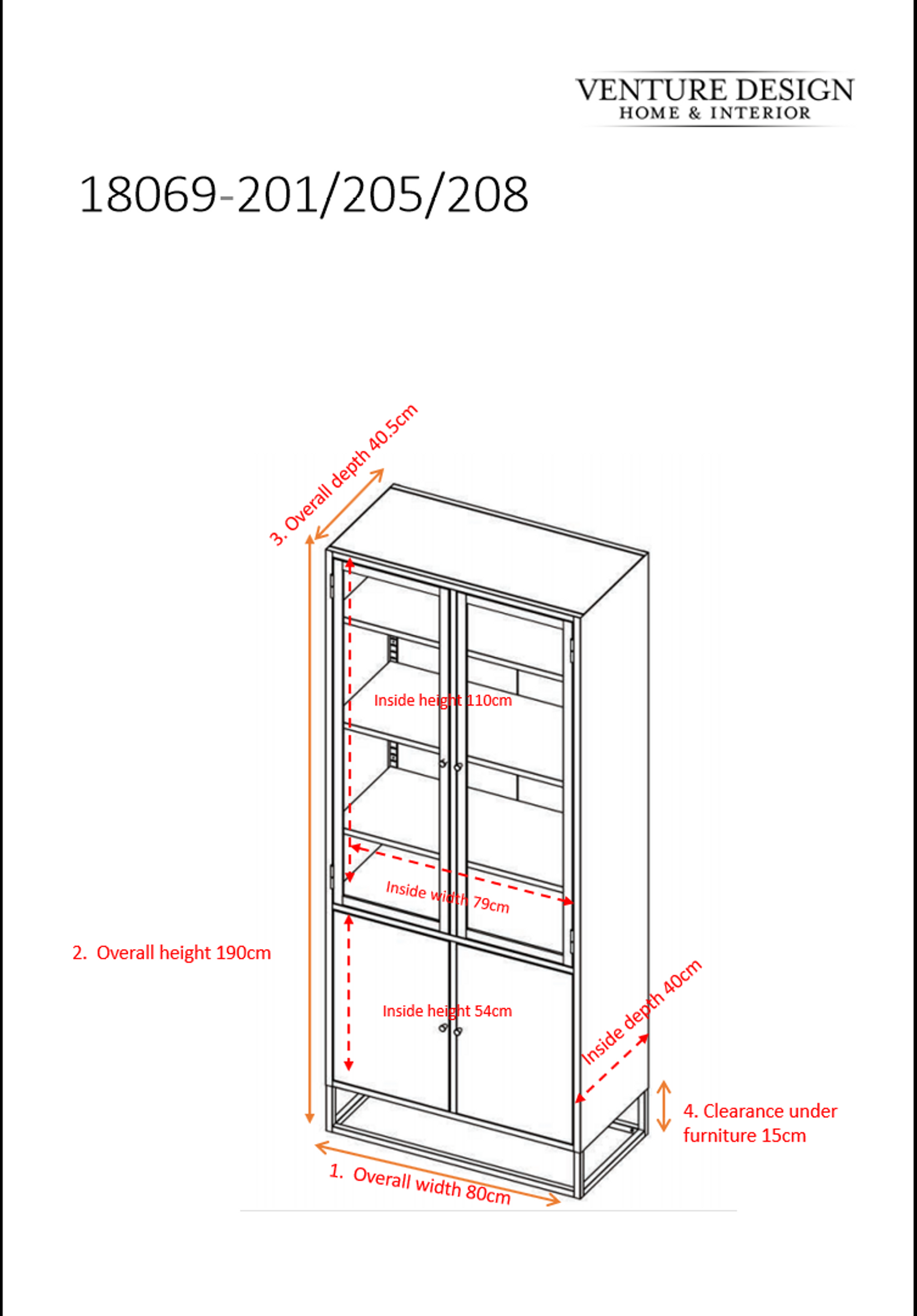 VENTURE DESIGN
HOME & INTERIOR

18069-201/205/208

3. Overall depth 40.5cm

Inside height 110cm

Inside width 79cm

2. Overall height 190cm

Inside height 54cm

Inside depth 40cm

4. Clearance under furniture 15cm

1. Overall width 80cm