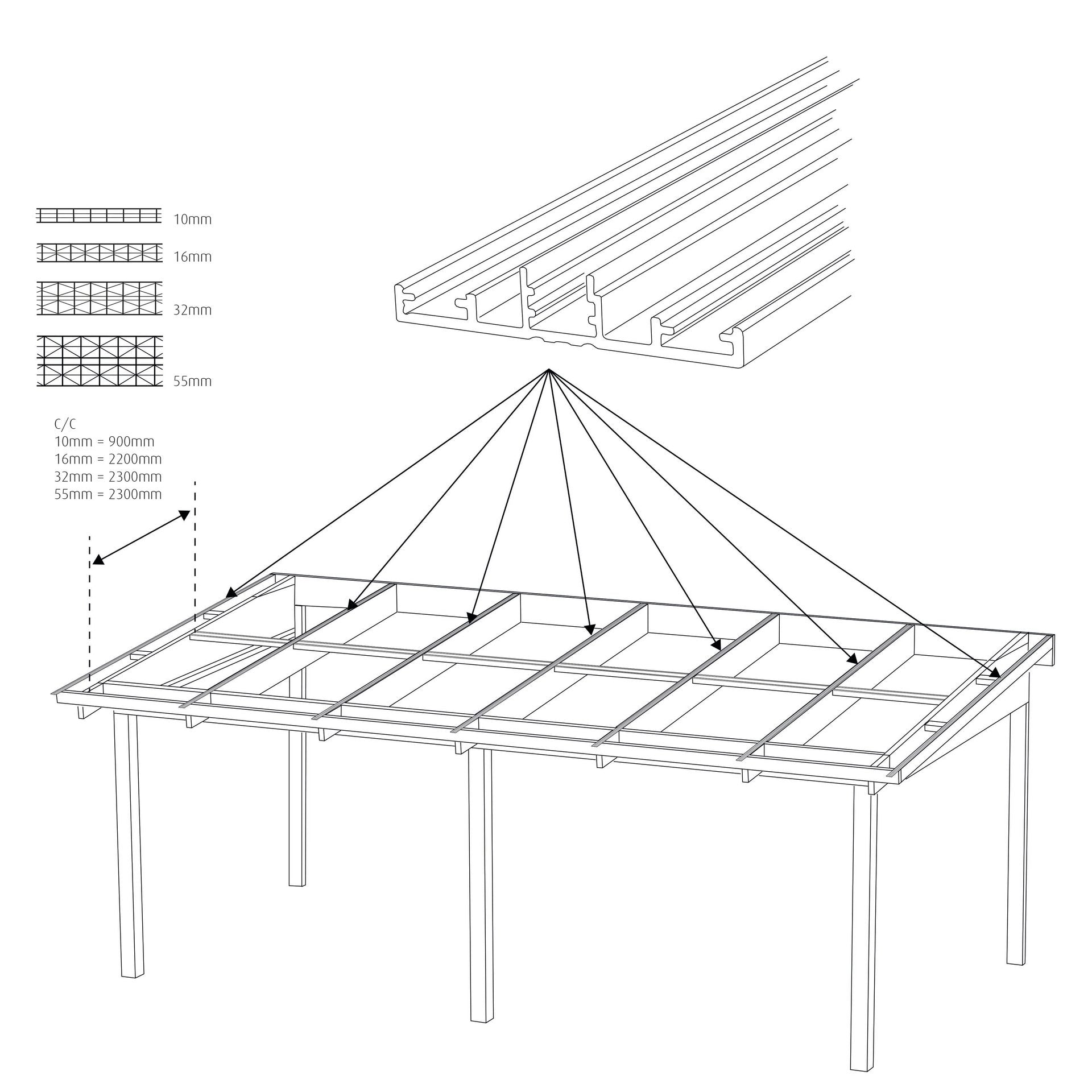 10mm

16mm

32mm

55mm

C/C
10mm = 900mm
16mm = 2200mm
32mm = 2300mm
55mm = 2300mm