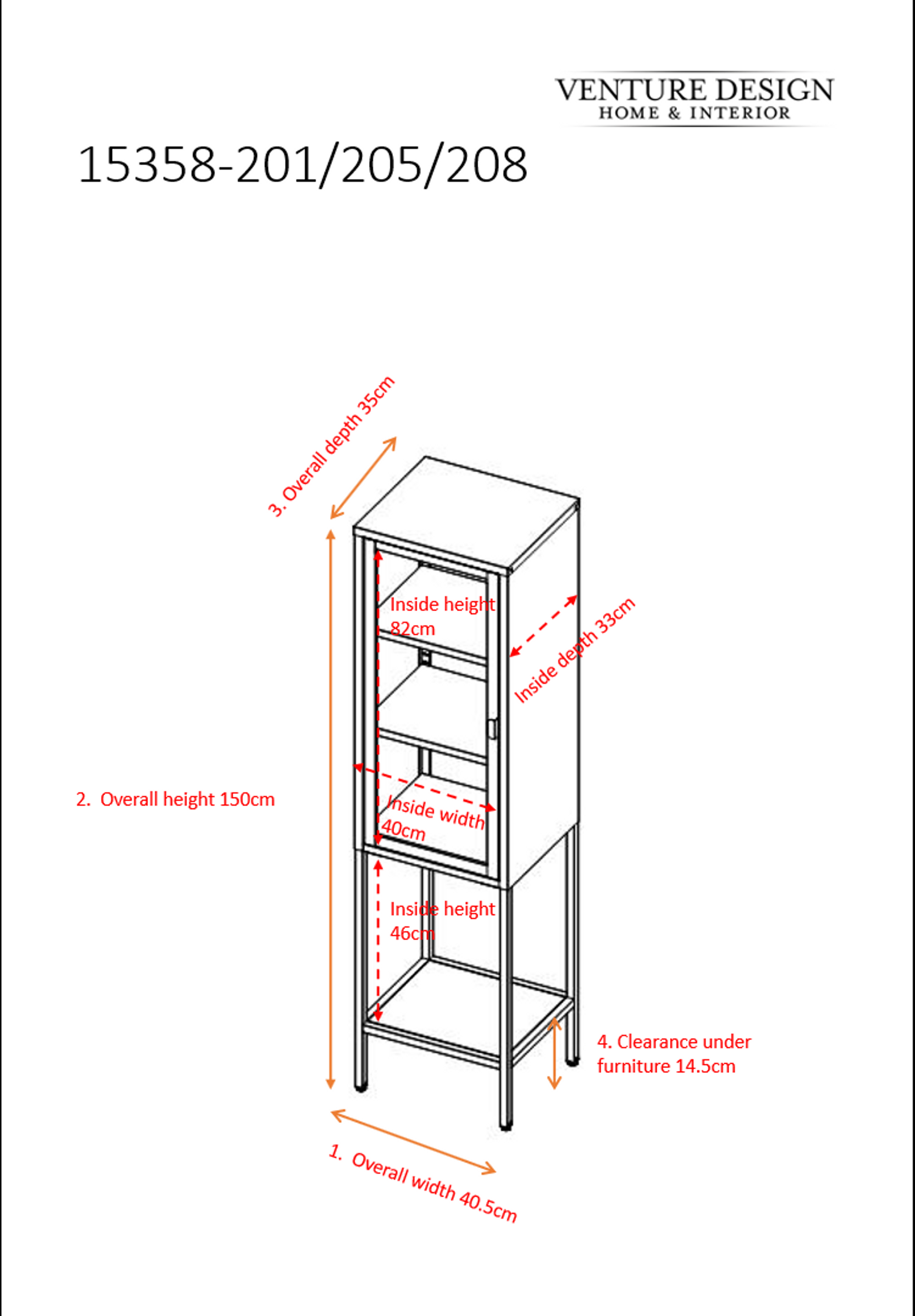 VENTURE DESIGN
HOME & INTERIOR

15358-201/205/208

3. Overall depth 35cm

Inside height 82cm

Inside depth 33cm

2. Overall height 150cm

Inside width 40cm

Inside height 46cm

4. Clearance under furniture 14.5cm

1. Overall width 40.5cm