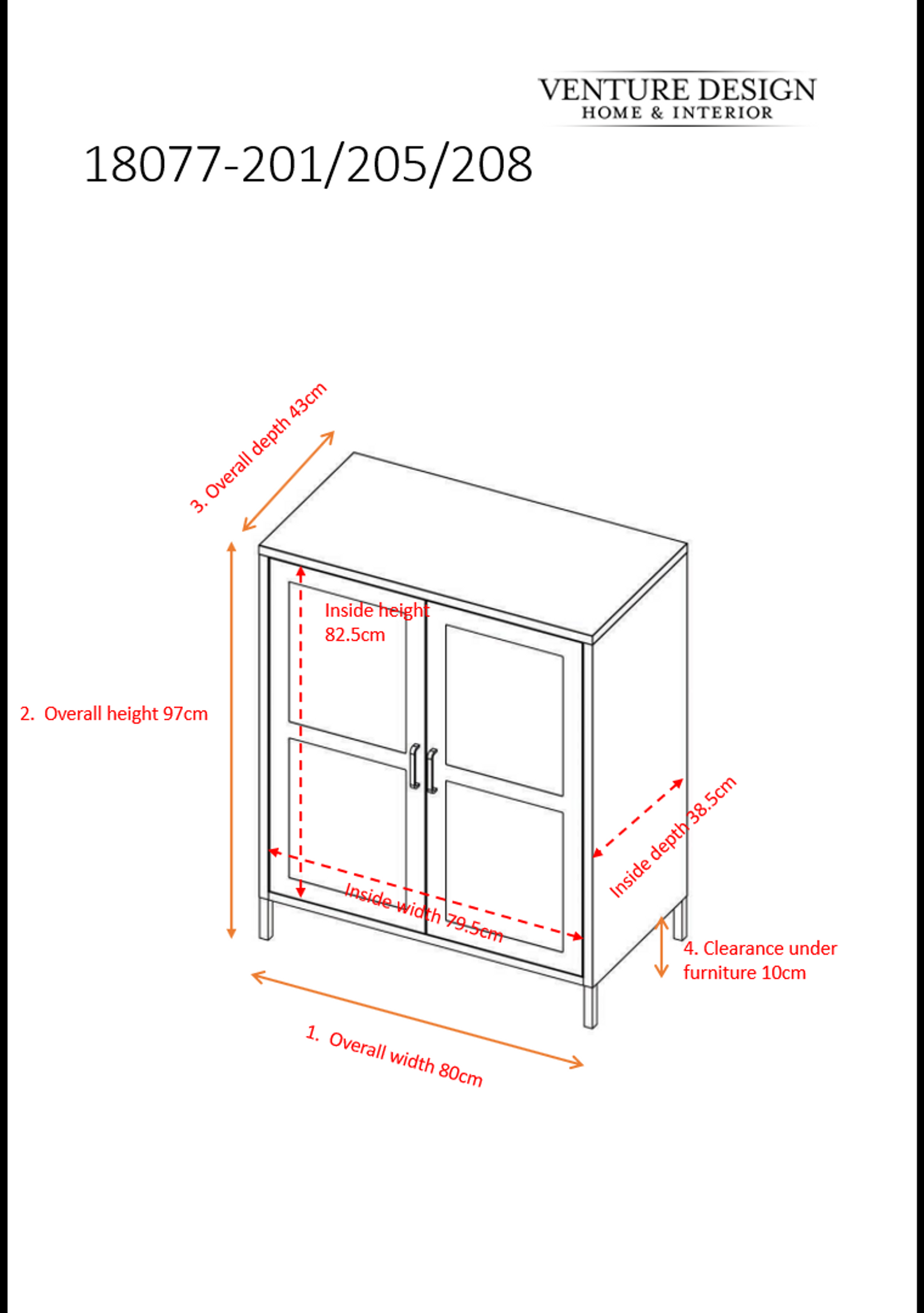 VENTURE DESIGN
HOME & INTERIOR

18077-201/205/208

3. Overall depth 43cm

Inside height
82.5cm

2. Overall height 97cm

Inside depth 38.5cm

Inside width 79.5cm

4. Clearance under furniture 10cm

1. Overall width 80cm